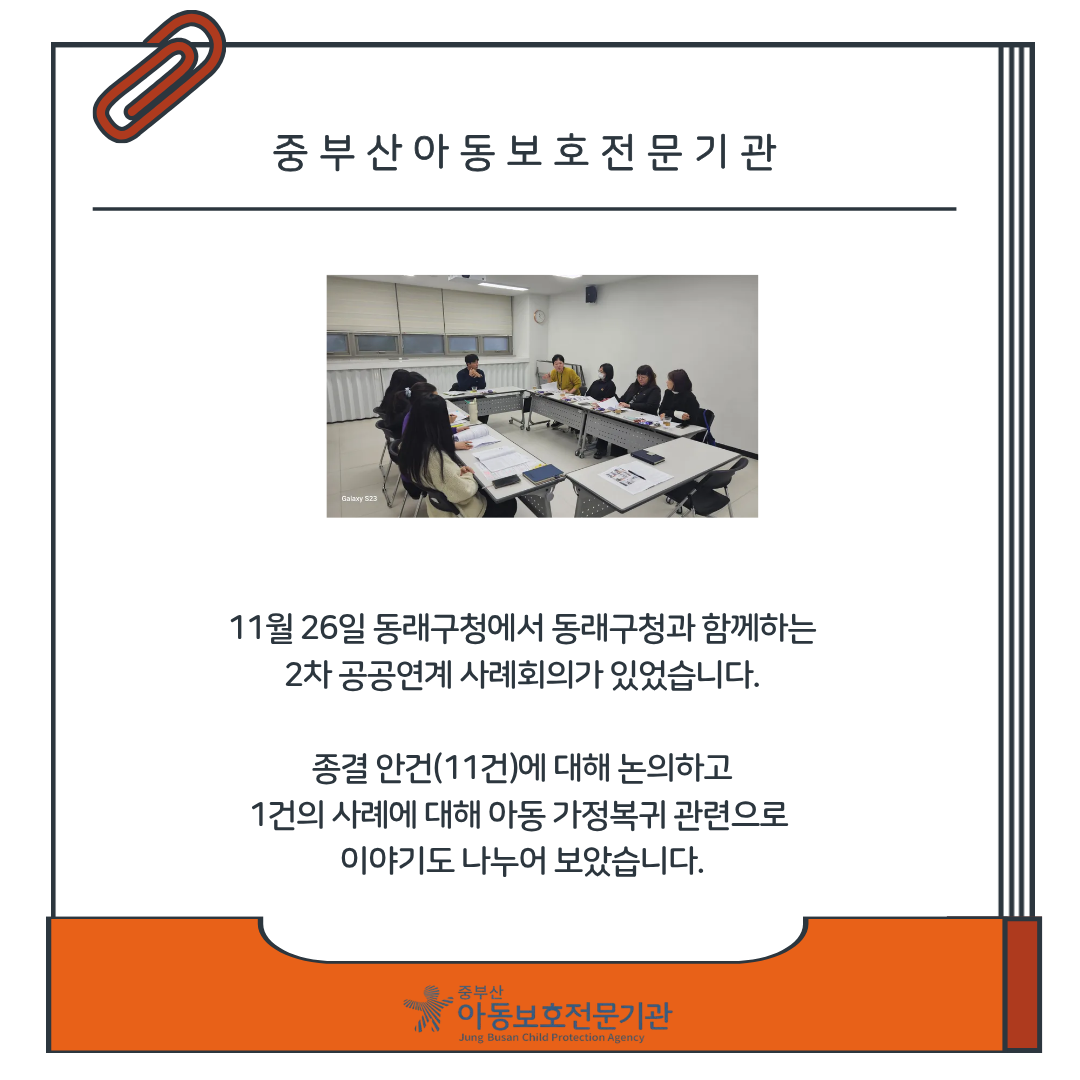 중부산아동보호전문기관

Galaxy S23

11월 26일 동래구청에서 동래구청과 함께하는 2차 공공연계 사례회의가 있었습니다.

종결 안건(11건)에 대해 논의하고 1건의 사례에 대해 아동 가정복귀 관련으로 이야기도 나누어 보았습니다.

중부산
아동보호전문기관
Jung Busan Child Protection Agency